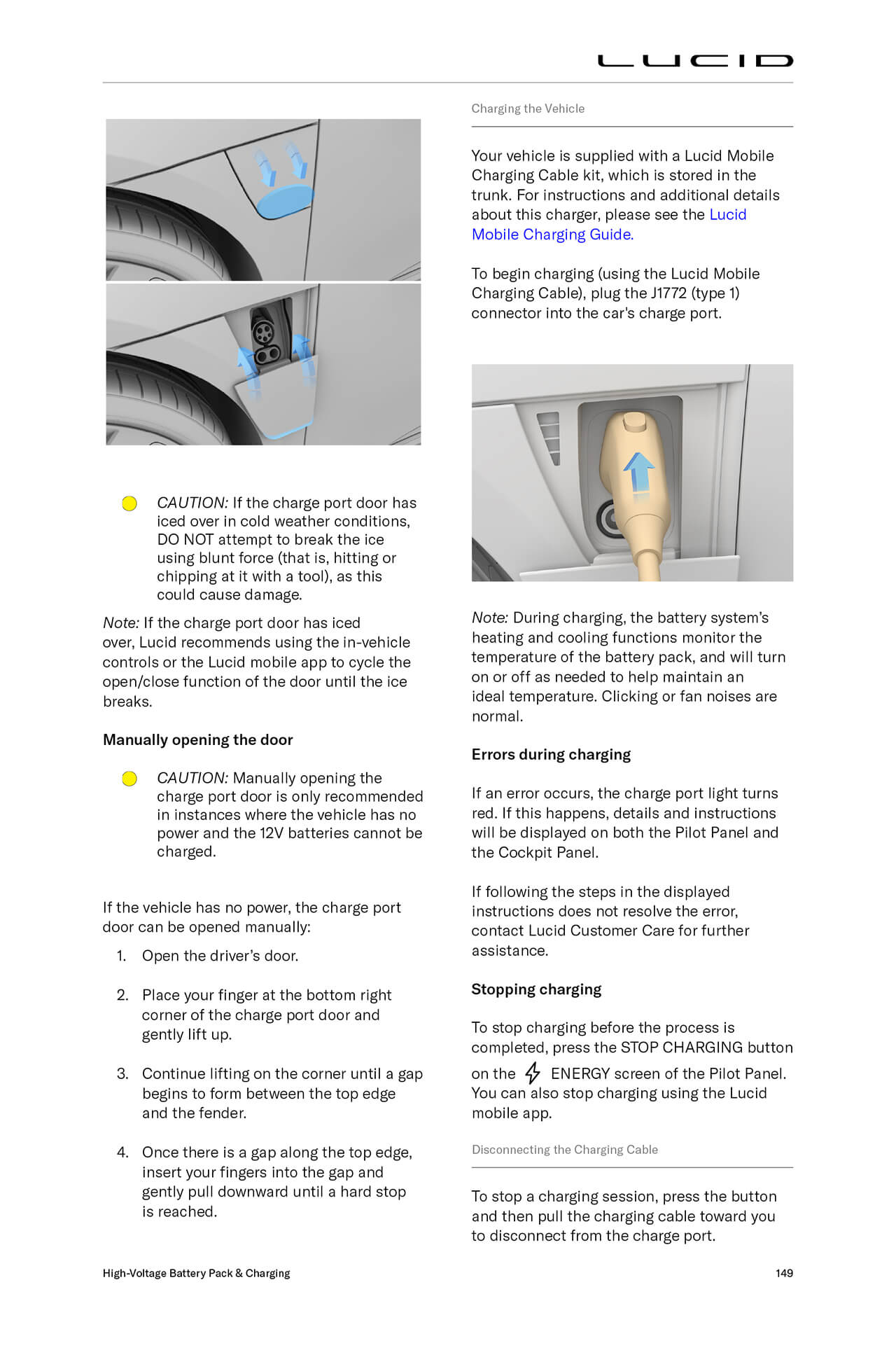 LUCID

CAUTION: If the charge port door has iced over in cold weather conditions, DO NOT attempt to break the ice using blunt force (that is, hitting or chipping at it with a tool), as this could cause damage.

Note: If the charge port door has iced over, Lucid recommends using the in-vehicle controls or the Lucid mobile app to cycle the open/close function of the door until the ice breaks.

Manually opening the door

CAUTION: Manually opening the charge port door is only recommended in instances where the vehicle has no power and the 12V batteries cannot be charged.

If the vehicle has no power, the charge port door can be opened manually:

1. Open the driver's door.

2. Place your finger at the bottom right corner of the charge port door and gently lift up.

3. Continue lifting on the corner until a gap begins to form between the top edge and the fender.

4. Once there is a gap along the top edge, insert your fingers into the gap and gently pull downward until a hard stop is reached.

Charging the Vehicle

Your vehicle is supplied with a Lucid Mobile Charging Cable kit, which is stored in the trunk. For instructions and additional details about this charger, please see the Lucid Mobile Charging Guide.

To begin charging (using the Lucid Mobile Charging Cable), plug the J1772 (type 1) connector into the car's charge port.

Note: During charging, the battery system's heating and cooling functions monitor the temperature of the battery pack, and will turn on or off as needed to help maintain an ideal temperature. Clicking or fan noises are normal.

Errors during charging

If an error occurs, the charge port light turns red. If this happens, details and instructions will be displayed on both the Pilot Panel and the Cockpit Panel.

If following the steps in the displayed instructions does not resolve the error, contact Lucid Customer Care for further assistance.

Stopping charging

To stop charging before the process is completed, press the STOP CHARGING button on the ENERGY screen of the Pilot Panel. You can also stop charging using the Lucid mobile app.

Disconnecting the Charging Cable

To stop a charging session, press the button and then pull the charging cable toward you to disconnect from the charge port.

High-Voltage Battery Pack & Charging

149